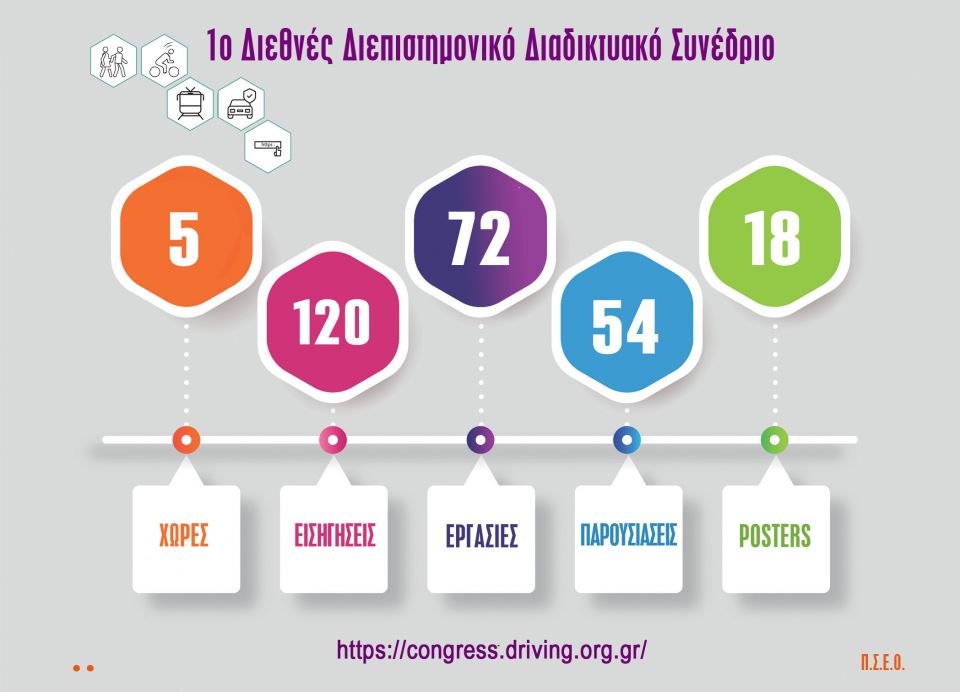 1ο Διεθνές Διεπιστημονικό Διαδικτυακό Συνέδριο

5

120

72

54

18

ΧΩΡΕΣ

ΕΙΣΗΓΗΣΕΙΣ

ΕΡΓΑΣΙΕΣ

ΠΑΡΟΥΣΙΑΣΕΙΣ

POSTERS

https://congress.driving.org.gr/

Π.Σ.Ε.Ο.